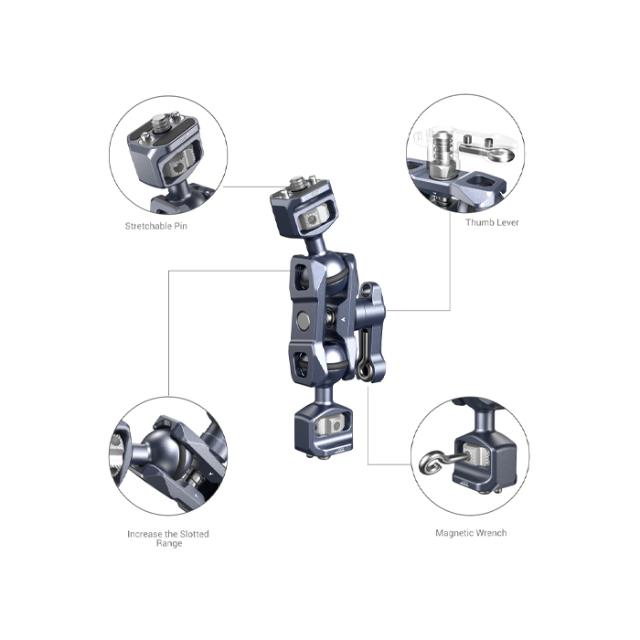 Stretchable Pin

Thumb Lever

Increase the Slotted Range

Magnetic Wrench